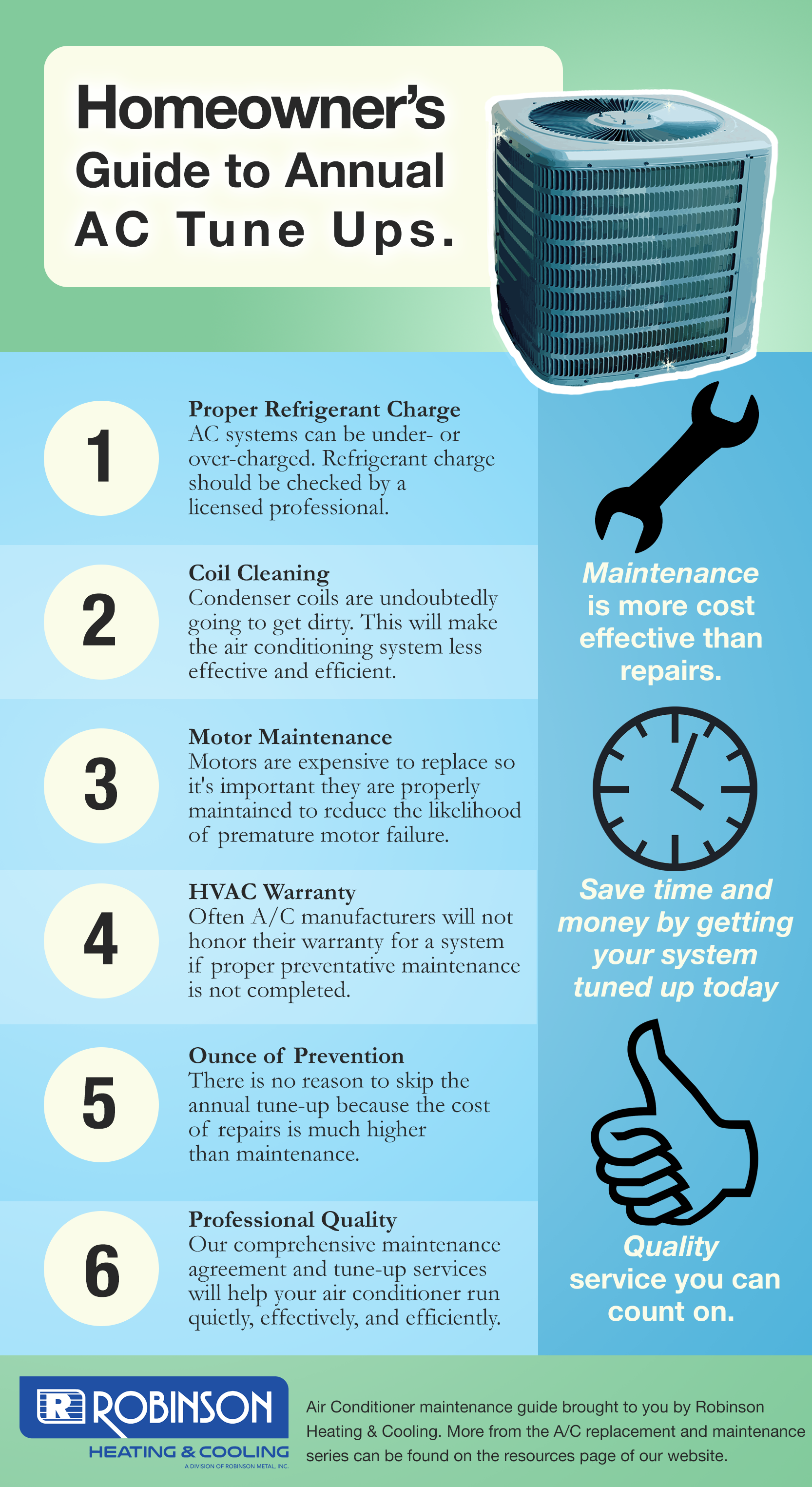 Homeowner's Guide to Annual AC Tune Ups.

1
Proper Refrigerant Charge
AC systems can be under- or over-charged. Refrigerant charge should be checked by a licensed professional.

2
Coil Cleaning
Condenser coils are undoubtedly going to get dirty. This will make the air conditioning system less effective and efficient.

3
Motor Maintenance
Motors are expensive to replace so it's important they are properly maintained to reduce the likelihood of premature motor failure.

4
HVAC Warranty
Often A/C manufacturers will not honor their warranty for a system if proper preventative maintenance is not completed.

5
Ounce of Prevention
There is no reason to skip the annual tune-up because the cost of repairs is much higher than maintenance.

6
Professional Quality
Our comprehensive maintenance agreement and tune-up services will help your air conditioner run quietly, effectively, and efficiently.

Maintenance is more cost effective than repairs.

Save time and money by getting your system tuned up today

Quality service you can count on.

R ROBINSON
HEATING & COOLING
A DIVISION OF ROBINSON METAL, INC.

Air Conditioner maintenance guide brought to you by Robinson Heating & Cooling. More from the A/C replacement and maintenance series can be found on the resources page of our website.